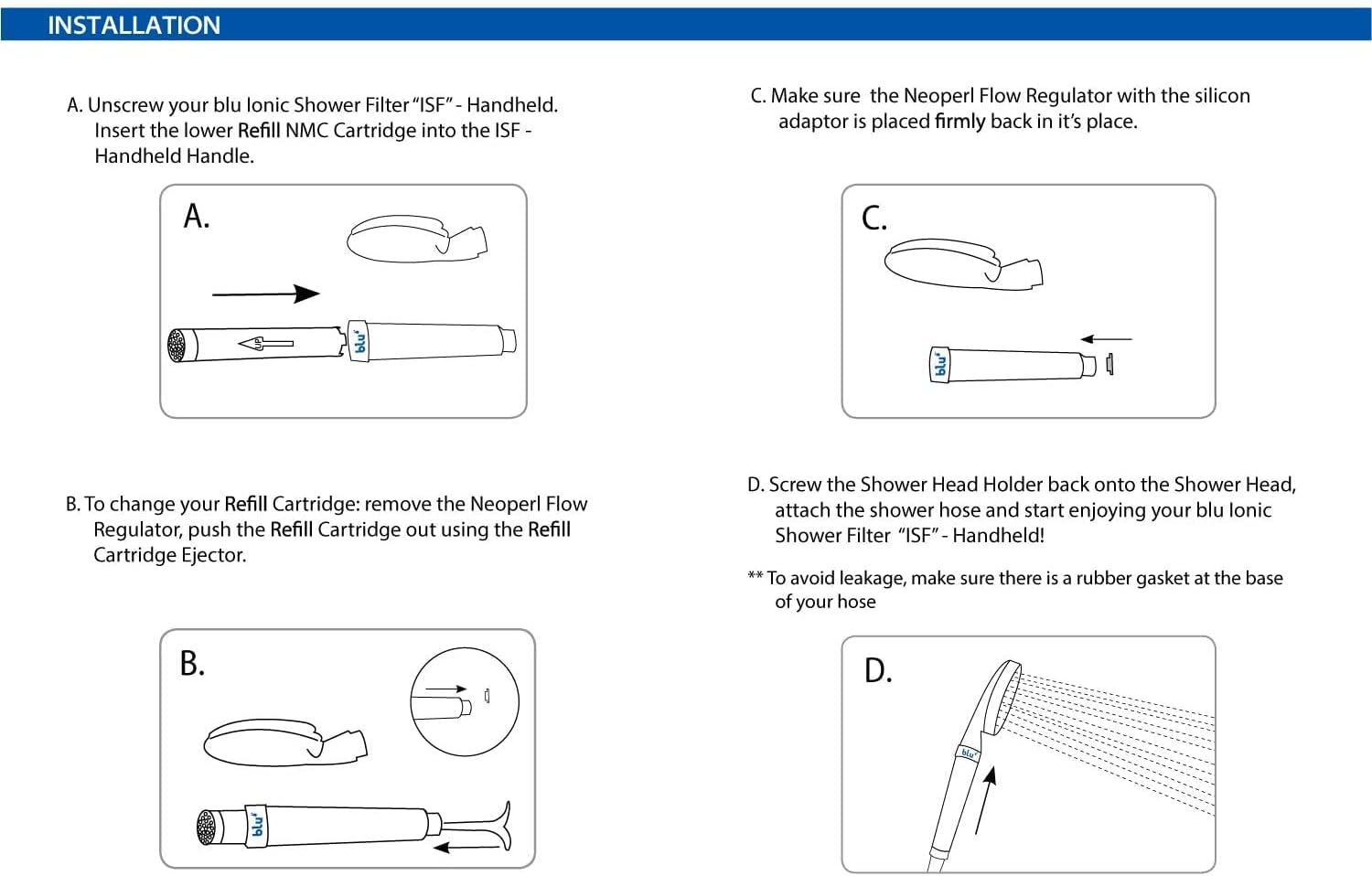 INSTALLATION

A. Unscrew your blu Ionic Shower Filter "ISF" - Handheld. Insert the lower Refill NMC Cartridge into the ISF - Handheld Handle.

A.

UP

blu

B. To change your Refill Cartridge: remove the Neoperl Flow Regulator, push the Refill Cartridge out using the Refill Cartridge Ejector.

B.

blu

C. Make sure the Neoperl Flow Regulator with the silicon adaptor is placed firmly back in it's place.

C.

blu

D. Screw the Shower Head Holder back onto the Shower Head, attach the shower hose and start enjoying your blu Ionic Shower Filter "ISF" - Handheld!

** To avoid leakage, make sure there is a rubber gasket at the base of your hose

D.

blu