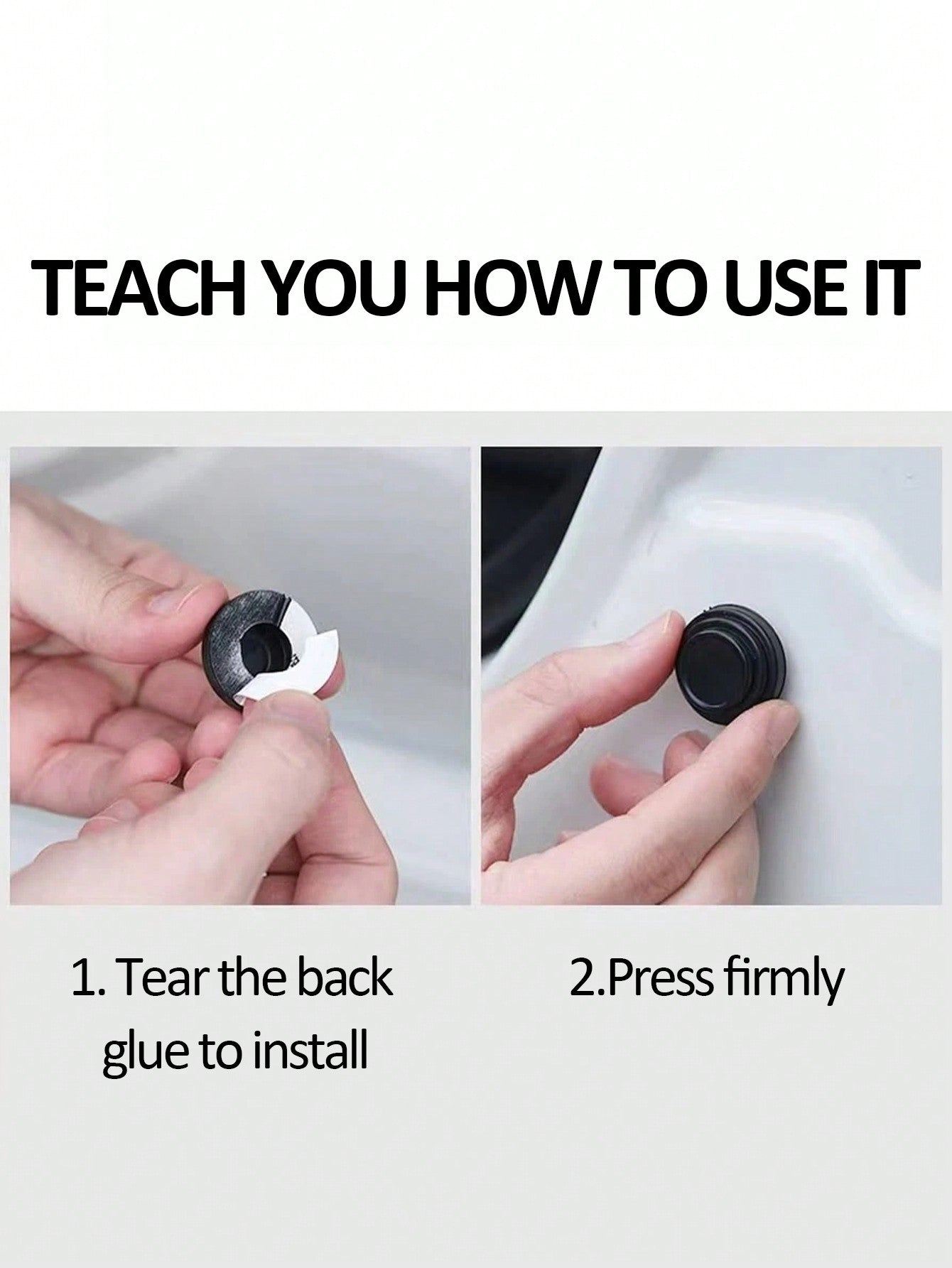 TEACH YOU HOW TO USE IT

1. Tear the back glue to install

2.Press firmly