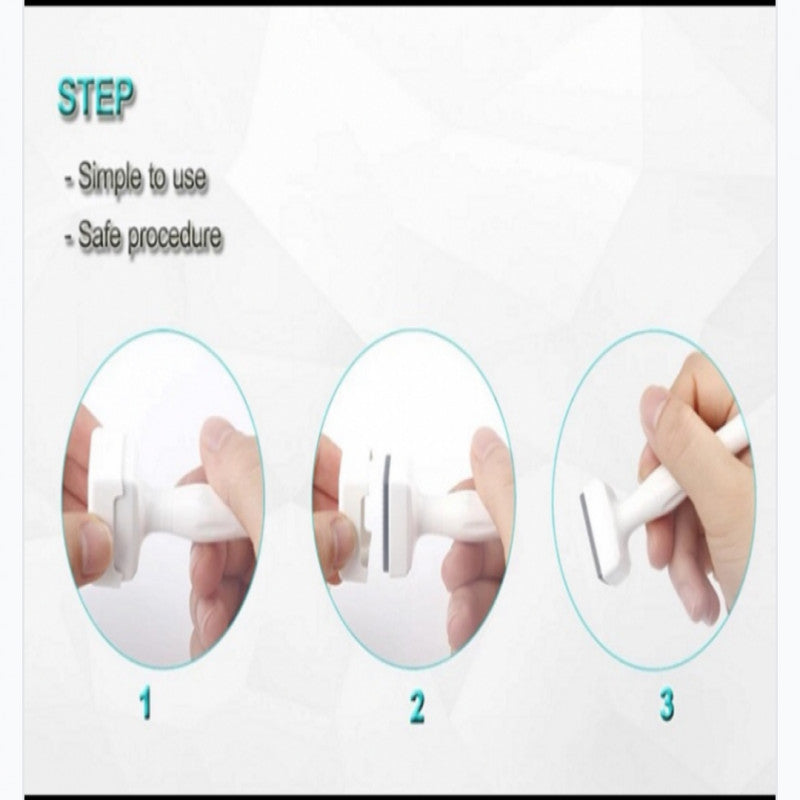 STEP

- Simple to use

- Safe procedure

1

2

3